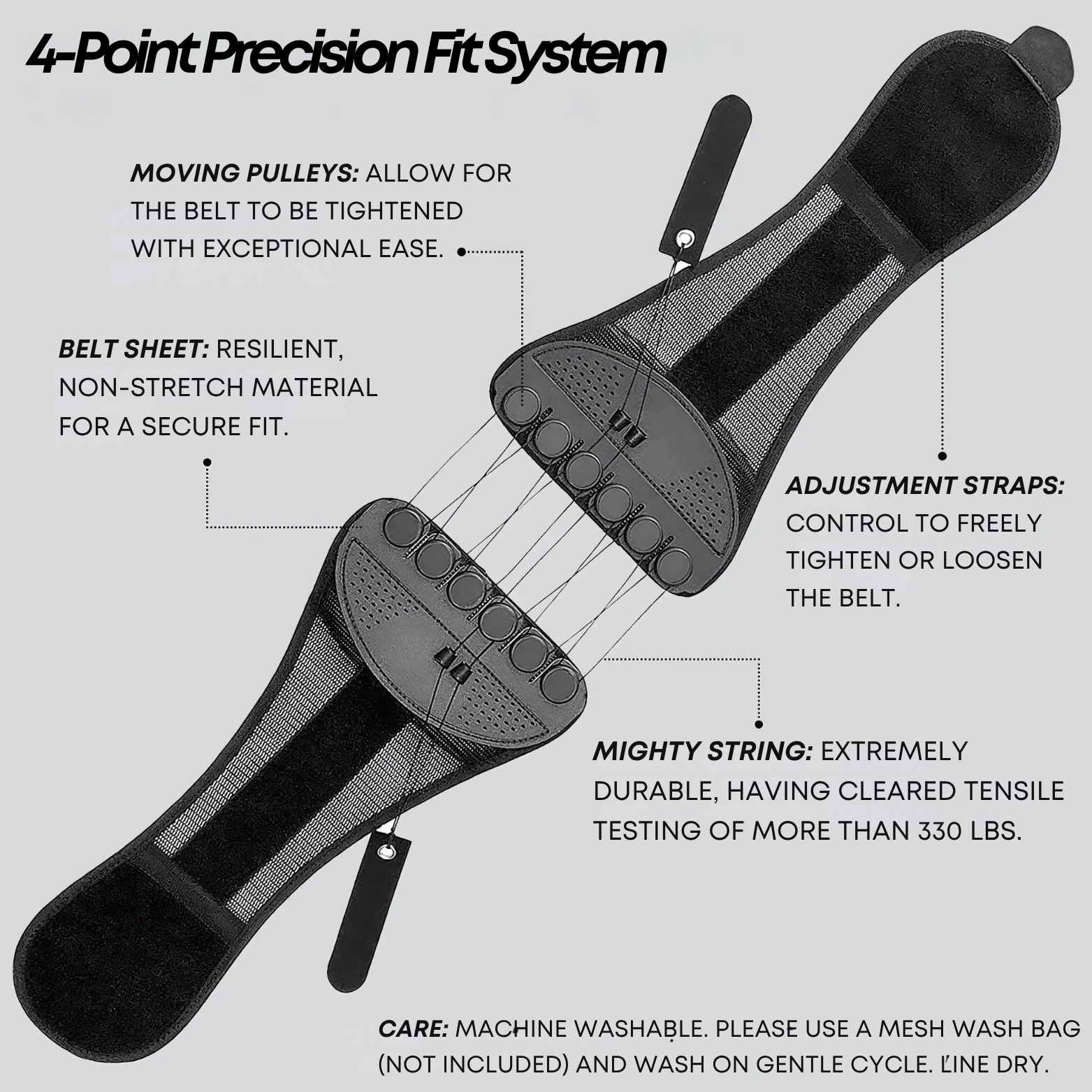 4-Point Precision Fit System

MOVING PULLEYS: ALLOW FOR THE BELT TO BE TIGHTENED WITH EXCEPTIONAL EASE.

BELT SHEET: RESILIENT, NON-STRETCH MATERIAL FOR A SECURE FIT.

ADJUSTMENT STRAPS: CONTROL TO FREELY TIGHTEN OR LOOSEN THE BELT.

MIGHTY STRING: EXTREMELY DURABLE, HAVING CLEARED TENSILE TESTING OF MORE THAN 330 LBS.

CARE: MACHINE WASHABLE. PLEASE USE A MESH WASH BAG (NOT INCLUDED) AND WASH ON GENTLE CYCLE. LINE DRY.